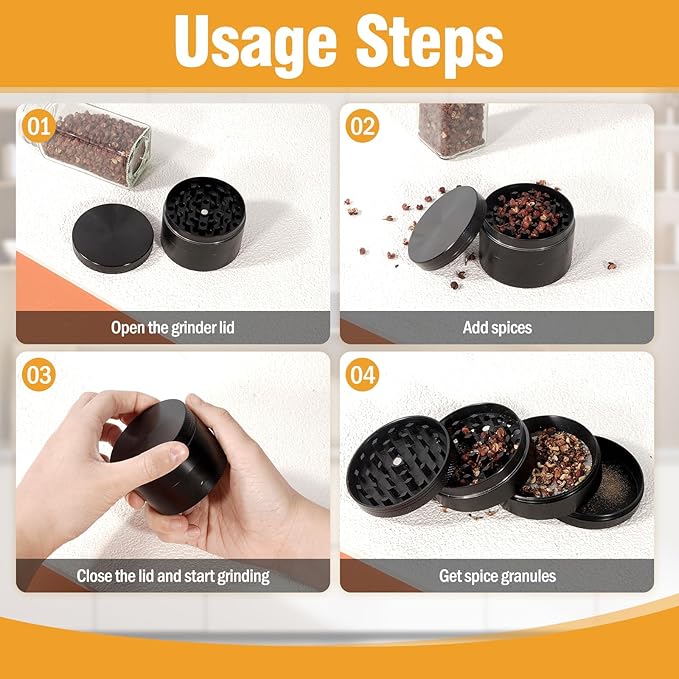 Usage Steps

01

Open the grinder lid

02

Add spices

03

Close the lid and start grinding

04

Get spice granules