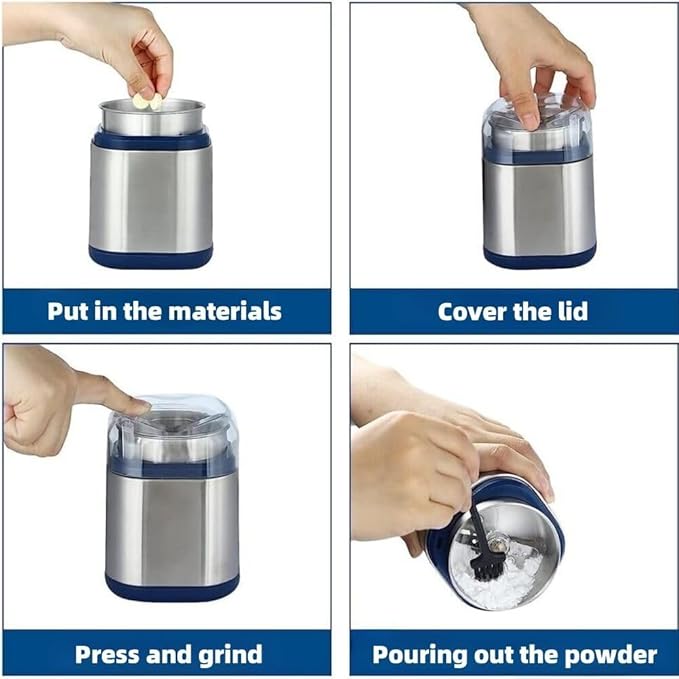 Put in the materials

Cover the lid

Press and grind

Pouring out the powder