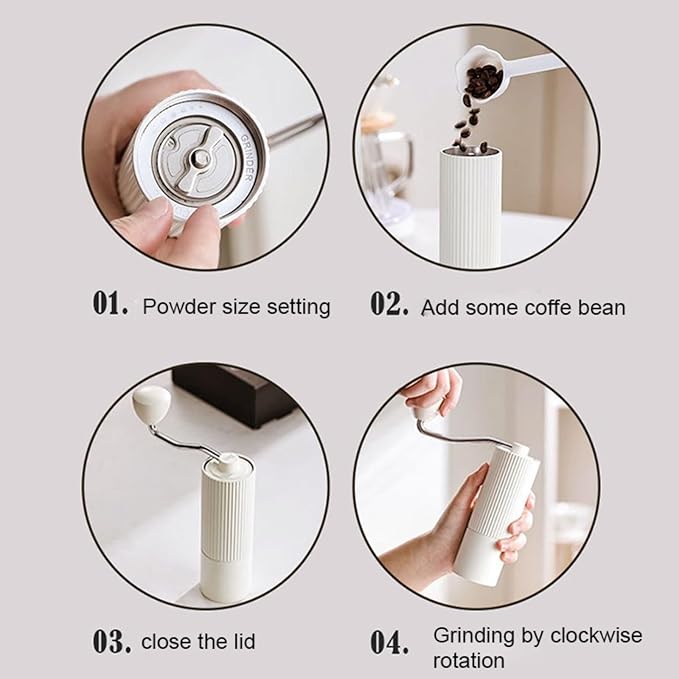 GRINDER

01. Powder size setting

02. Add some coffe bean

03. close the lid

04. Grinding by clockwise rotation