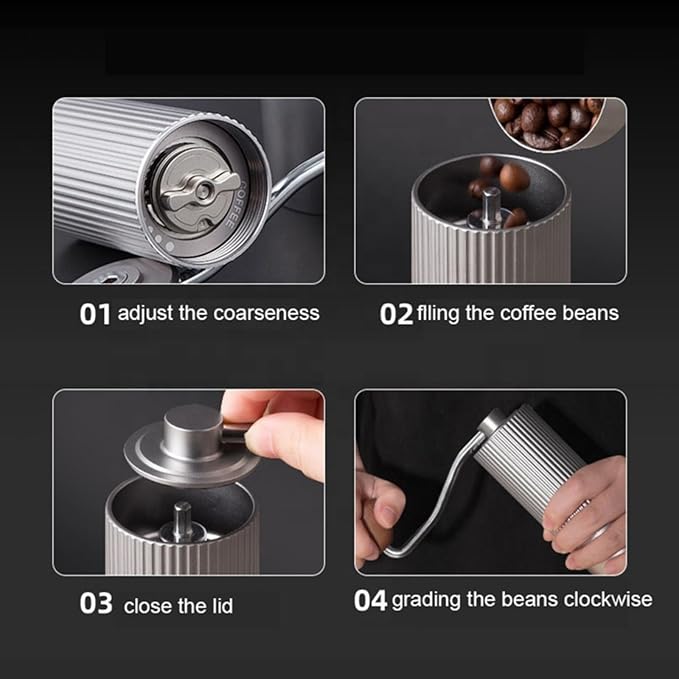 COFFEE

01 adjust the coarseness

02 flling the coffee beans

03 close the lid

04 grading the beans clockwise