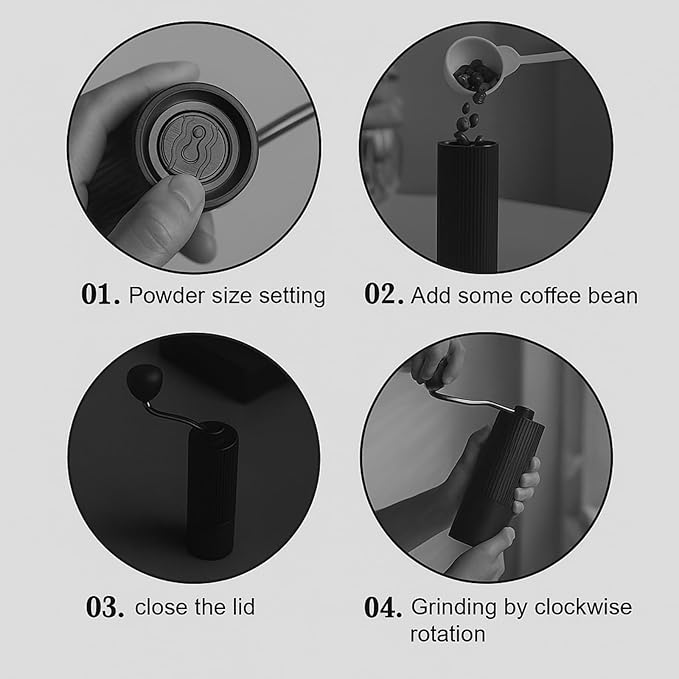 01. Powder size setting

02. Add some coffee bean

03. close the lid

04. Grinding by clockwise rotation