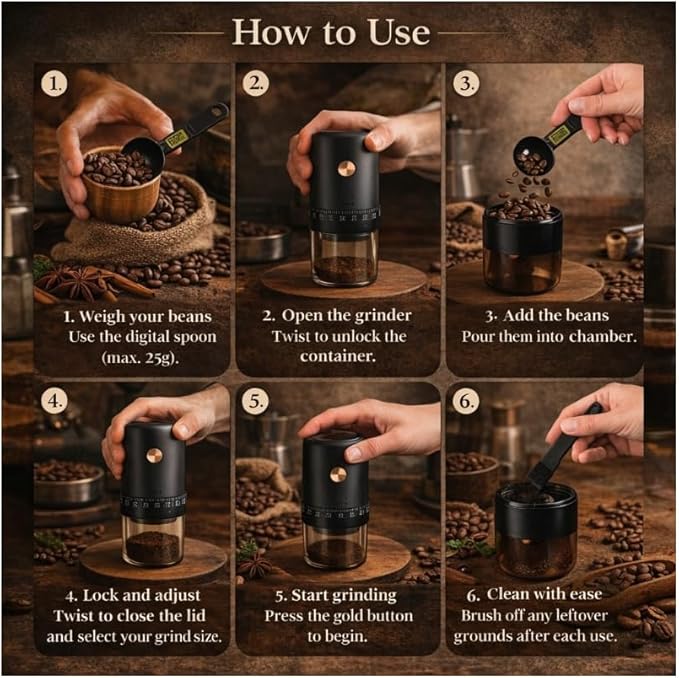 How to Use

1.

1. Weigh your beans
Use the digital spoon (max. 25g).

2.

2. Open the grinder
Twist to unlock the container.

3.

3. Add the beans
Pour them into chamber.

4.

4. Lock and adjust
Twist to close the lid and select your grind size.

5.

5. Start grinding
Press the gold button to begin.

6.

6. Clean with ease
Brush off any leftover grounds after each use.