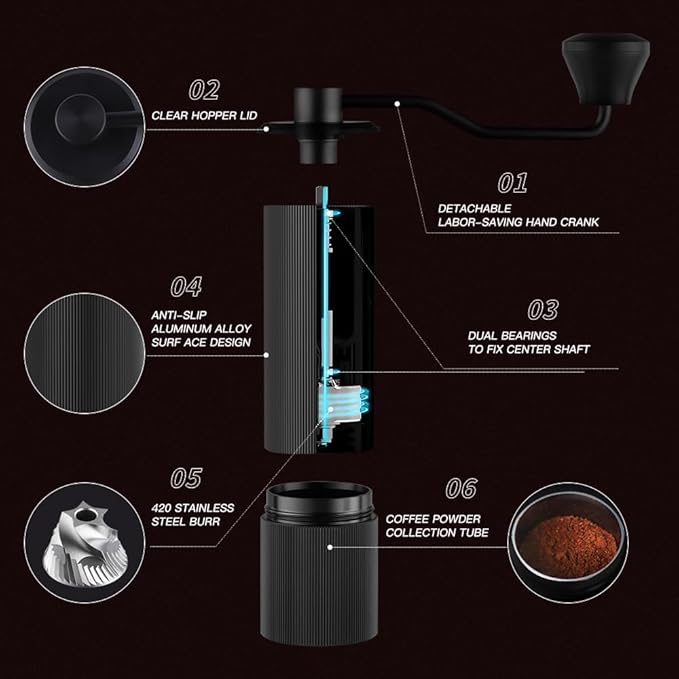 02
CLEAR HOPPER LID

01
DETACHABLE
LABOR-SAVING HAND CRANK

04
ANTI-SLIP
ALUMINUM ALLOY
SURF ACE DESIGN

03
DUAL BEARINGS
TO FIX CENTER SHAFT

05
420 STAINLESS
STEEL BURR

06
COFFEE POWDER
COLLECTION TUBE