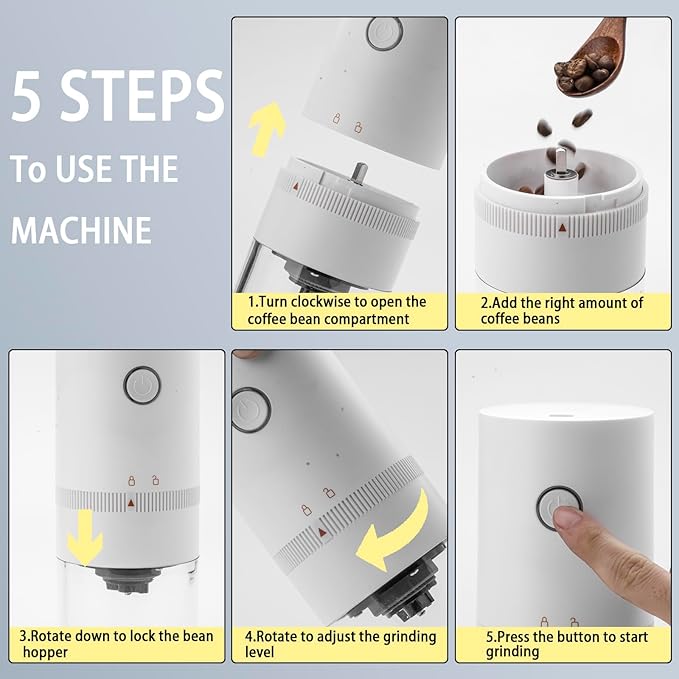 5 STEPS
To USE THE MACHINE

1.Turn clockwise to open the coffee bean compartment

2.Add the right amount of coffee beans

3.Rotate down to lock the bean hopper

4.Rotate to adjust the grinding level

5.Press the button to start grinding