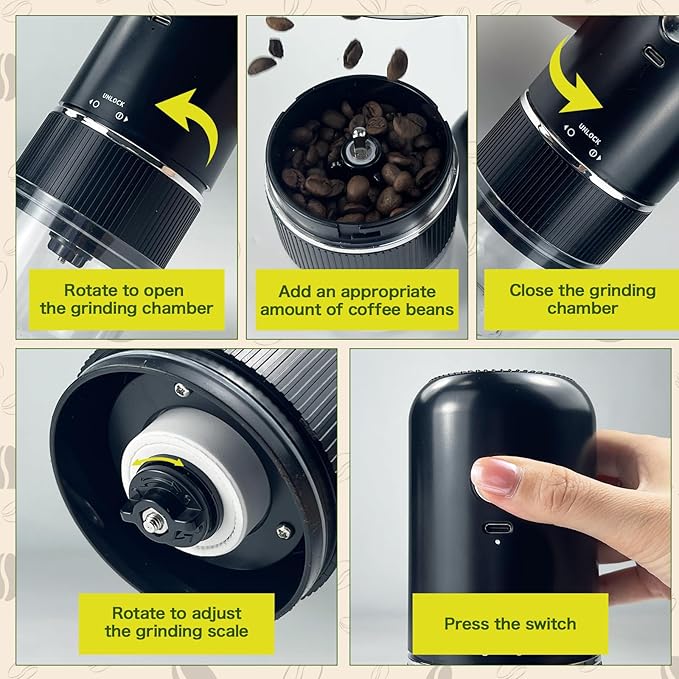 UNLOCK

Rotate to open the grinding chamber

Add an appropriate amount of coffee beans

UNLOCK

Close the grinding chamber

Rotate to adjust the grinding scale

Press the switch