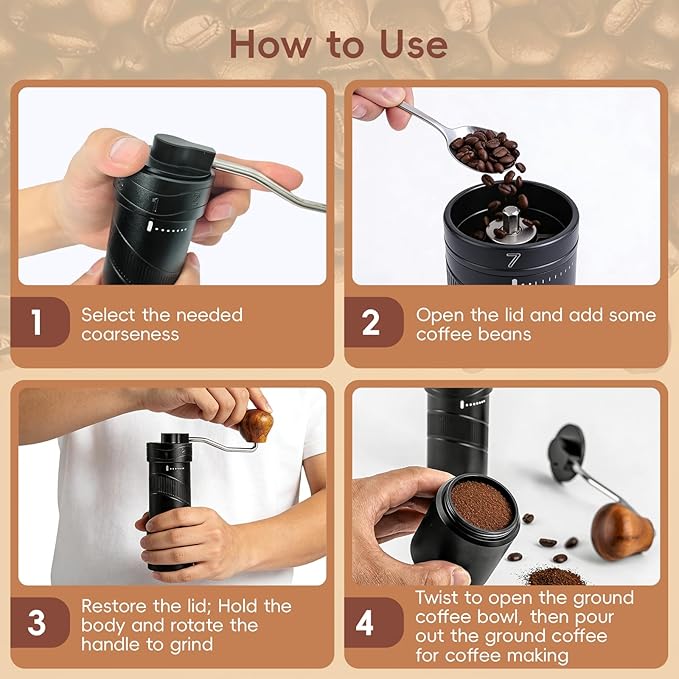 How to Use

7

1 Select the needed coarseness

2 Open the lid and add some coffee beans

3 Restore the lid; Hold the body and rotate the handle to grind

4 Twist to open the ground coffee bowl, then pour out the ground coffee for coffee making