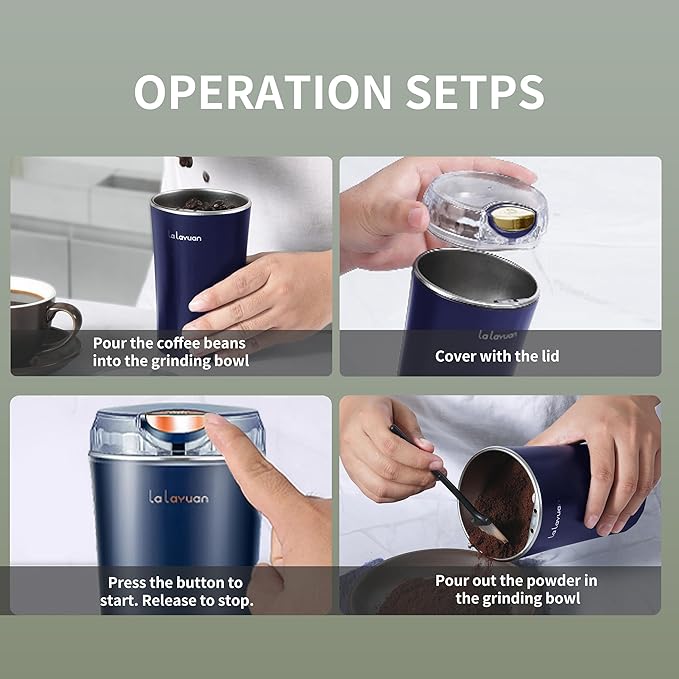 OPERATION SETPS

La Lavuan

Pour the coffee beans into the grinding bowl

La Lavuan

Cover with the lid

La Lavuan

Press the button to start. Release to stop.

La Lavuan

Pour out the powder in the grinding bowl